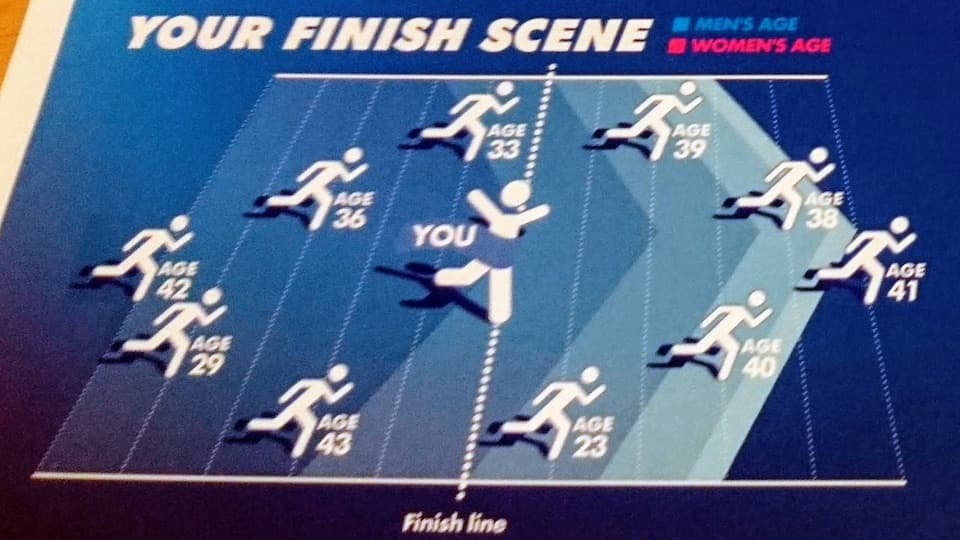 YOUR FINISH SCENE
MEN'S AGE
WOMEN'S AGE

AGE 33
AGE 39
AGE 36
AGE 38
YOU
AGE 42
AGE 41
AGE 29
AGE 40
AGE 43
AGE 23

Finish line